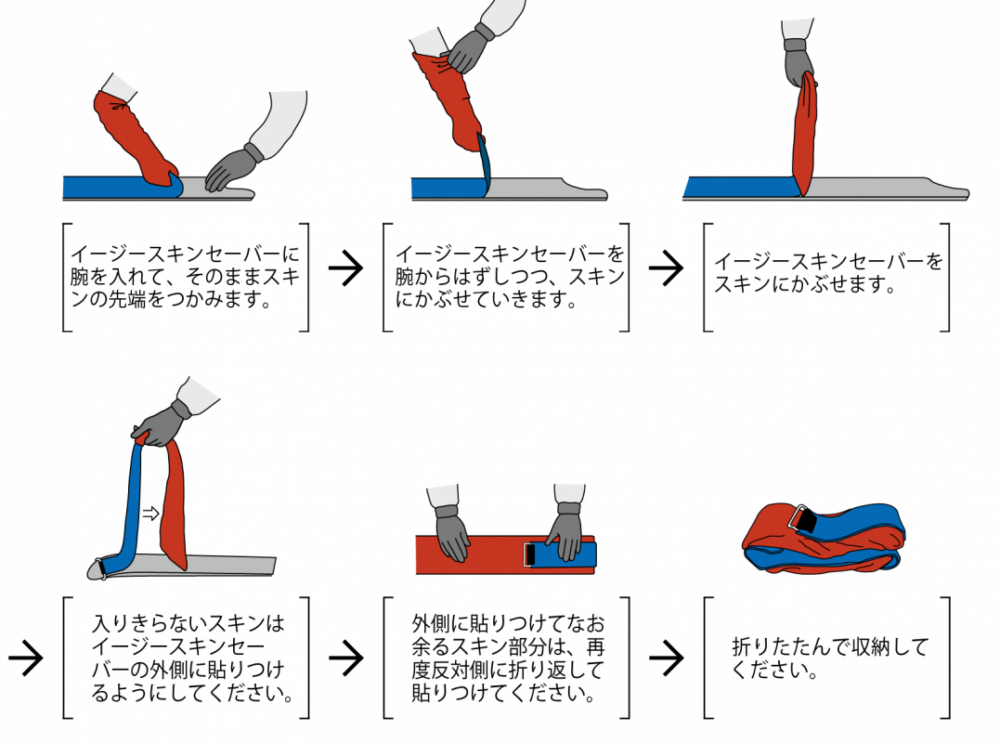 イージースキンセーバーに腕を入れて、そのままスキンの先端をつかみます。

→

イージースキンセーバーを腕からはずしつつ、スキンにかぶせていきます。

→

イージースキンセーバーをスキンにかぶせます。

→

入りきらないスキンはイージースキンセーバーの外側に貼りつけるようにしてください。

→

外側に貼りつけてなお余るスキン部分は、再度反対側に折り返して貼りつけてください。

→

折りたたんで収納してください。